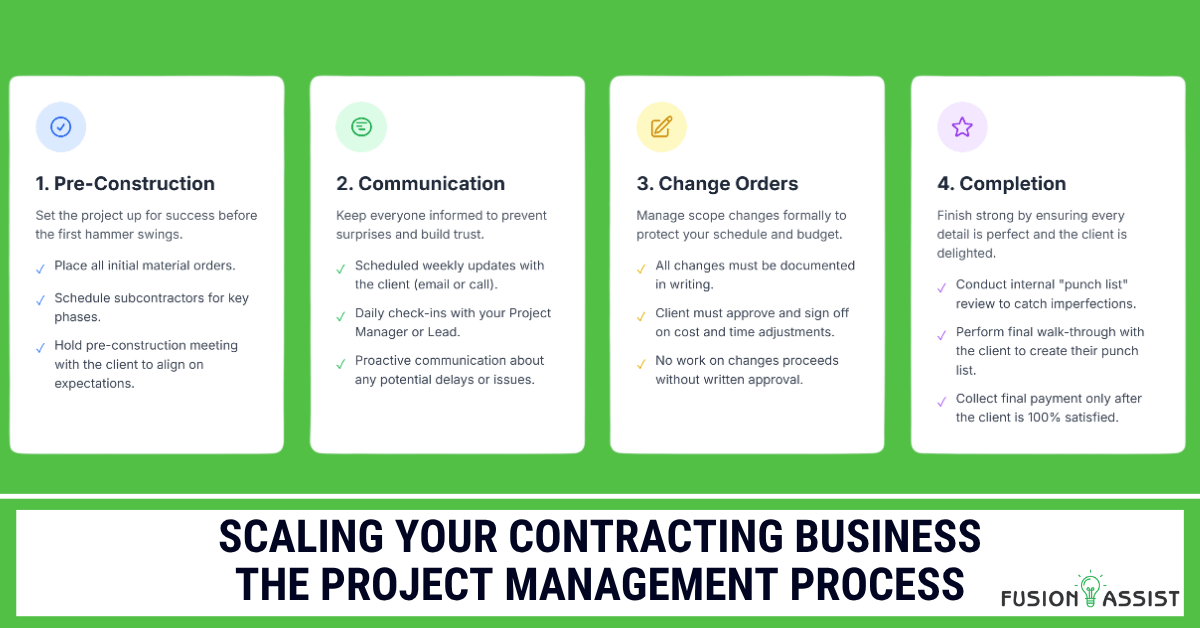 1. Pre-Construction

Set the project up for success before the first hammer swings.

✓ Place all initial material orders.

✓ Schedule subcontractors for key phases.

✓ Hold pre-construction meeting with the client to align on expectations.

2. Communication

Keep everyone informed to prevent surprises and build trust.

✓ Scheduled weekly updates with the client (email or call).

✓ Daily check-ins with your Project Manager or Lead.

✓ Proactive communication about any potential delays or issues.

3. Change Orders

Manage scope changes formally to protect your schedule and budget.

✓ All changes must be documented in writing.

✓ Client must approve and sign off on cost and time adjustments.

✓ No work on changes proceeds without written approval.

4. Completion

Finish strong by ensuring every detail is perfect and the client is delighted.

✓ Conduct internal "punch list" review to catch imperfections.

✓ Perform final walk-through with the client to create their punch list.

✓ Collect final payment only after the client is 100% satisfied.

SCALING YOUR CONTRACTING BUSINESS
THE PROJECT MANAGEMENT PROCESS

FUSION ASSIST